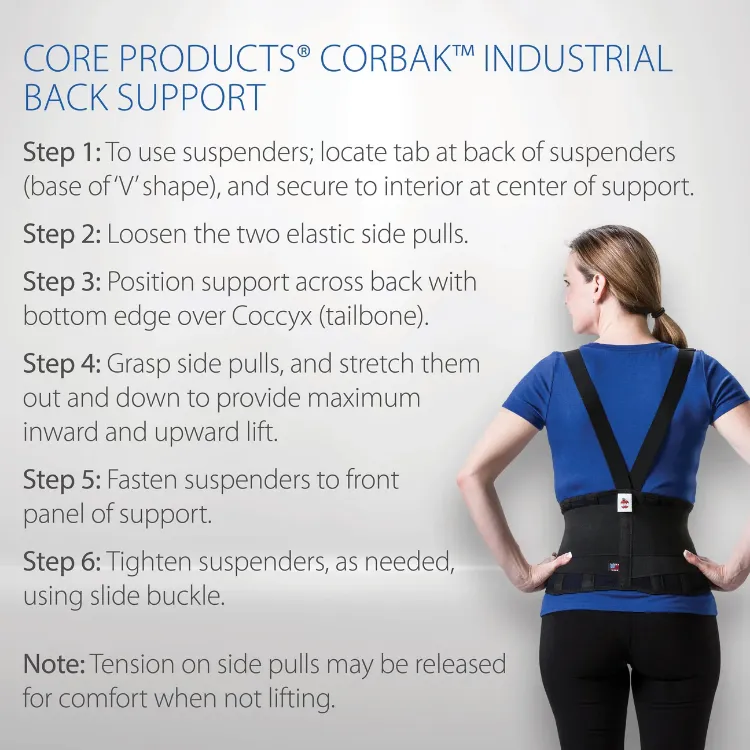 CORE PRODUCTS® CORBAK™ INDUSTRIAL BACK SUPPORT

Step 1: To use suspenders; locate tab at back of suspenders (base of 'V' shape), and secure to interior at center of support.

Step 2: Loosen the two elastic side pulls.

Step 3: Position support across back with bottom edge over Coccyx (tailbone).

Step 4: Grasp side pulls, and stretch them out and down to provide maximum inward and upward lift.

Step 5: Fasten suspenders to front panel of support.

Step 6: Tighten suspenders, as needed, using slide buckle.

Note: Tension on side pulls may be released for comfort when not lifting.